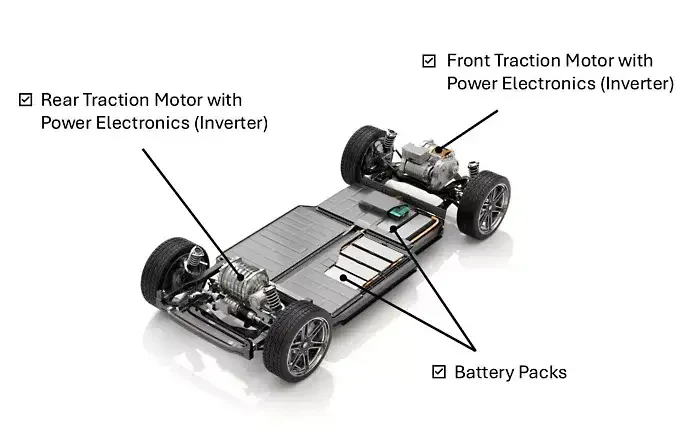 ☑ Front Traction Motor with Power Electronics (Inverter)

☑ Rear Traction Motor with Power Electronics (Inverter)

☑ Battery Packs